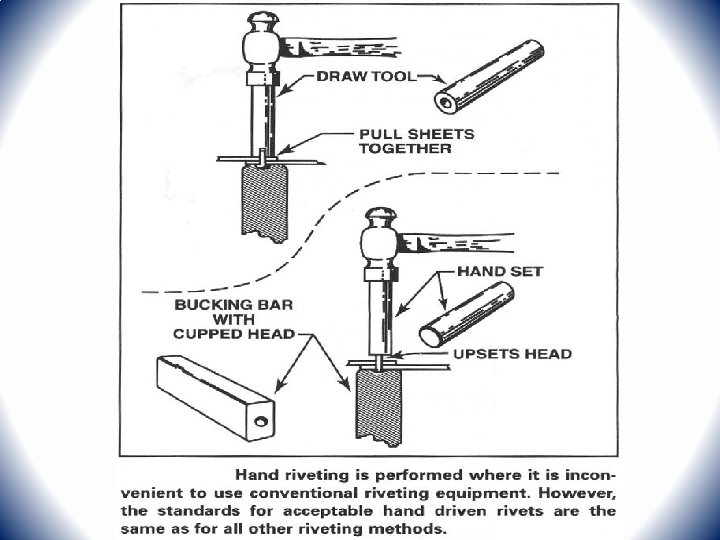 DRAW TOOL

PULL SHEETS TOGETHER

HAND SET

BUCKING BAR WITH CUPPED HEAD

UPSETS HEAD

Hand riveting is performed where it is inconvenient to use conventional riveting equipment. However, the standards for acceptable hand driven rivets are the same as for all other riveting methods.