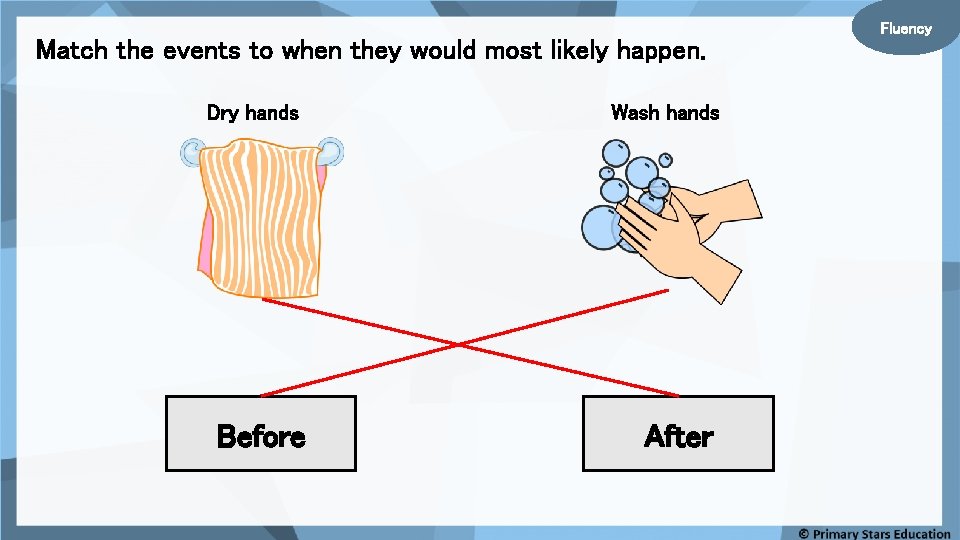 Fluency

Match the events to when they would most likely happen.

Dry hands

Wash hands

Before

After

© Primary Stars Education