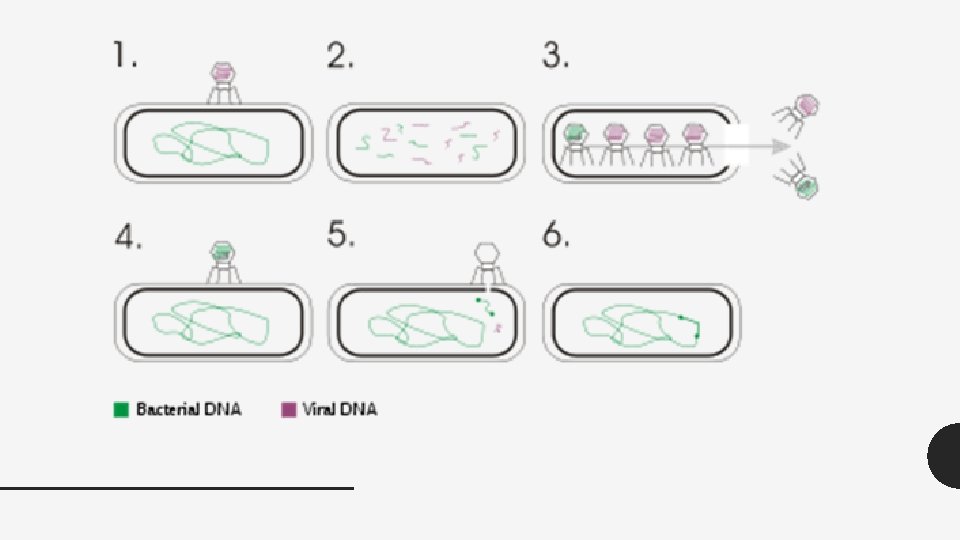 1.
2.
3.
4.
5.
6.

Bacterial DNA
Viral DNA