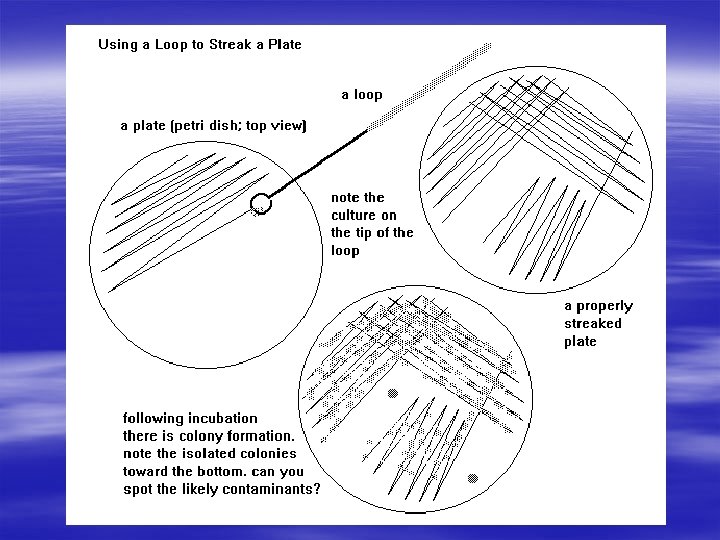 Using a Loop to Streak a Plate

a loop

a plate (petri dish; top view)

note the culture on the tip of the loop

a properly streaked plate

following incubation there is colony formation. note the isolated colonies toward the bottom. can you spot the likely contaminants?