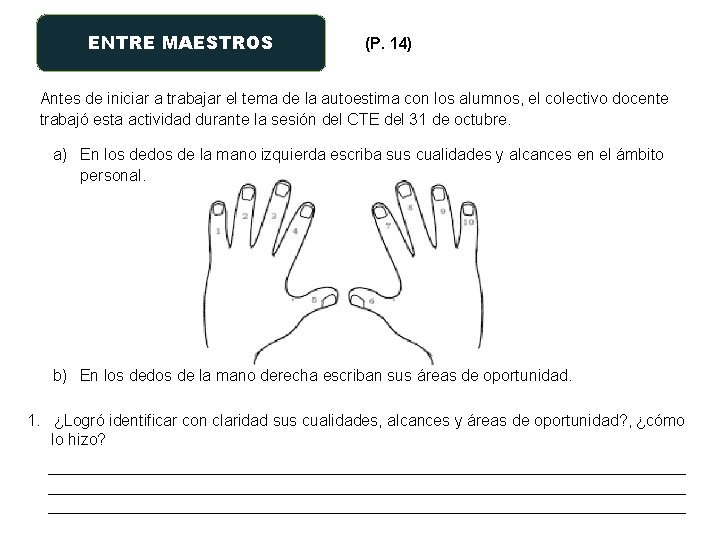 ENTRE MAESTROS

(P. 14)

Antes de iniciar a trabajar el tema de la autoestima con los alumnos, el colectivo docente trabajó esta actividad durante la sesión del CTE del 31 de octubre.

a) En los dedos de la mano izquierda escriba sus cualidades y alcances en el ámbito personal.

1 2 3 4 5 6 7 8 9 10

b) En los dedos de la mano derecha escriban sus áreas de oportunidad.

1. ¿Logró identificar con claridad sus cualidades, alcances y áreas de oportunidad?, ¿cómo lo hizo?