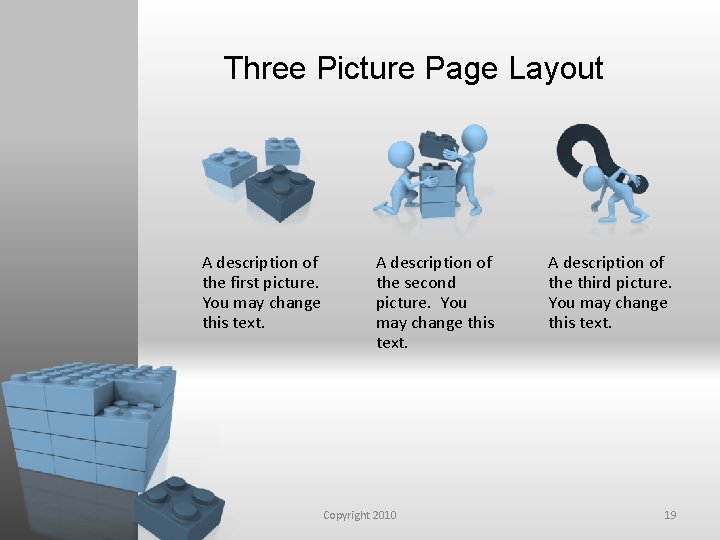 Three Picture Page Layout

A description of the first picture. You may change this text.

A description of the second picture.  You may change this text.

A description of the third picture. You may change this text.

Copyright 2010

19