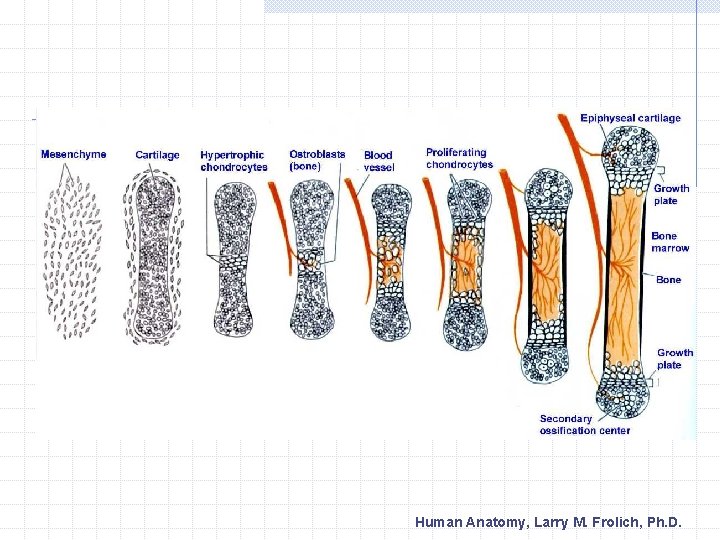 Mesenchyme
Cartilage
Hypertrophic chondrocytes
Ostroblasts (bone)
Blood vessel
Proliferating chondrocytes
Epiphyseal cartilage
Growth plate
Bone marrow
Bone
Growth plate
Secondary ossification center

Human Anatomy, Larry M. Frolich, Ph.D.