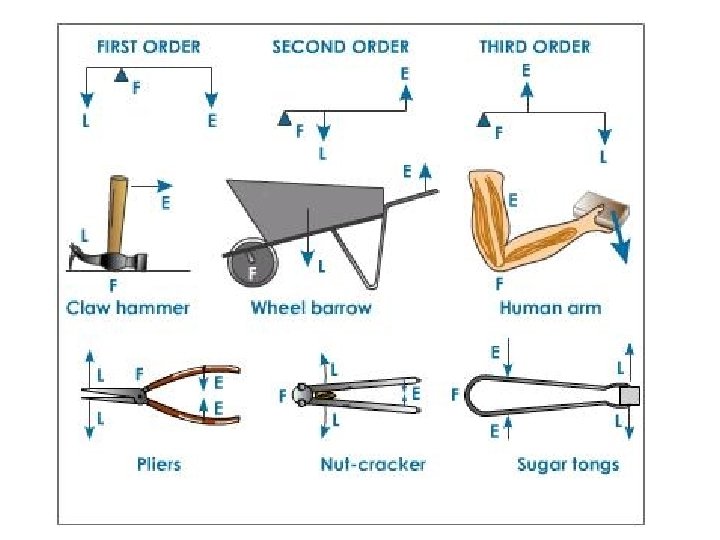 FIRST ORDER
F
L
E

SECOND ORDER
E
F
L

THIRD ORDER
E
F
L

E
L
F
Claw hammer

E
L
F
Wheel barrow

E
F
Human arm

L
F
E
E
L
Pliers

L
F
E
L
Nut-cracker

E
F
E
L
L
Sugar tongs