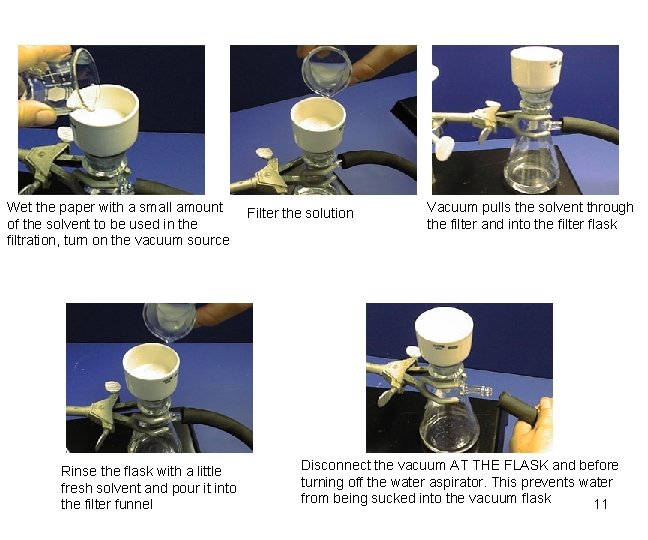 Wet the paper with a small amount of the solvent to be used in the filtration, turn on the vacuum source

Filter the solution

Vacuum pulls the solvent through the filter and into the filter flask

Rinse the flask with a little fresh solvent and pour it into the filter funnel

Disconnect the vacuum AT THE FLASK and before turning off the water aspirator. This prevents water from being sucked into the vacuum flask

11