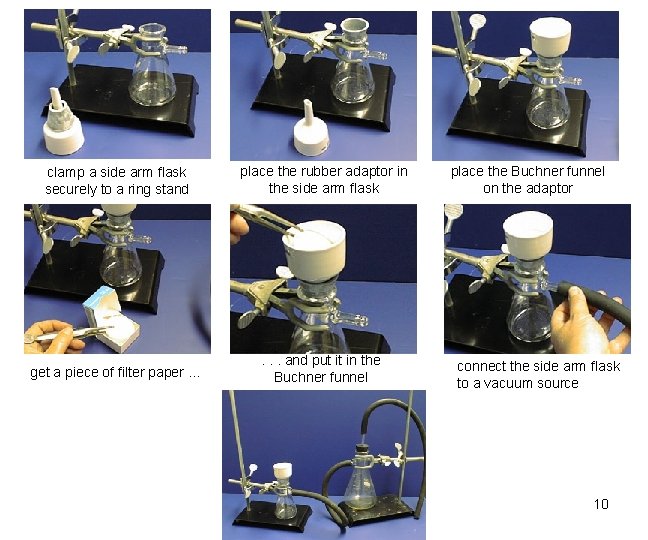 clamp a side arm flask securely to a ring stand

place the rubber adaptor in the side arm flask

place the Buchner funnel on the adaptor

get a piece of filter paper ...

. . . and put it in the Buchner funnel

connect the side arm flask to a vacuum source

10