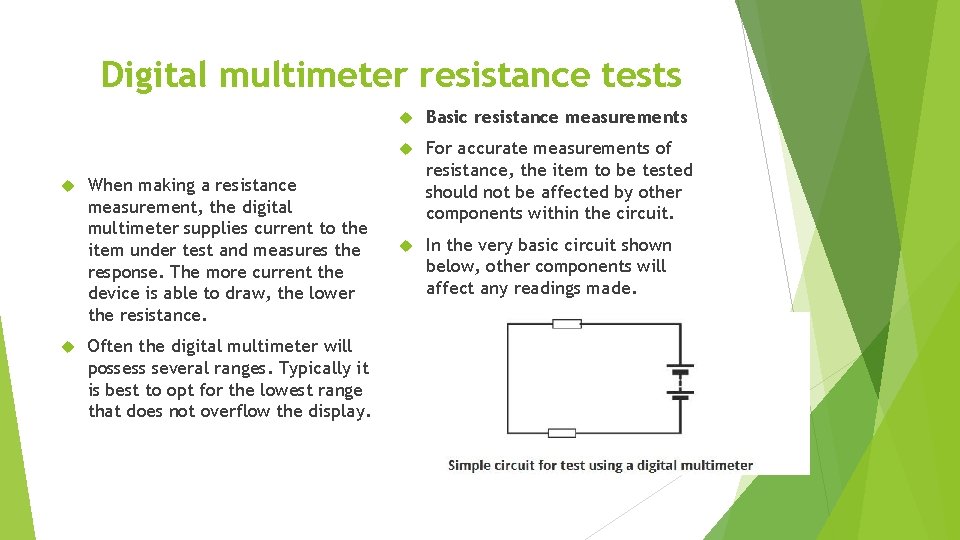 Digital multimeter resistance tests

When making a resistance measurement, the digital multimeter supplies current to the item under test and measures the response. The more current the device is able to draw, the lower the resistance.

Often the digital multimeter will possess several ranges. Typically it is best to opt for the lowest range that does not overflow the display.

Basic resistance measurements

For accurate measurements of resistance, the item to be tested should not be affected by other components within the circuit.

In the very basic circuit shown below, other components will affect any readings made.

Simple circuit for test using a digital multimeter