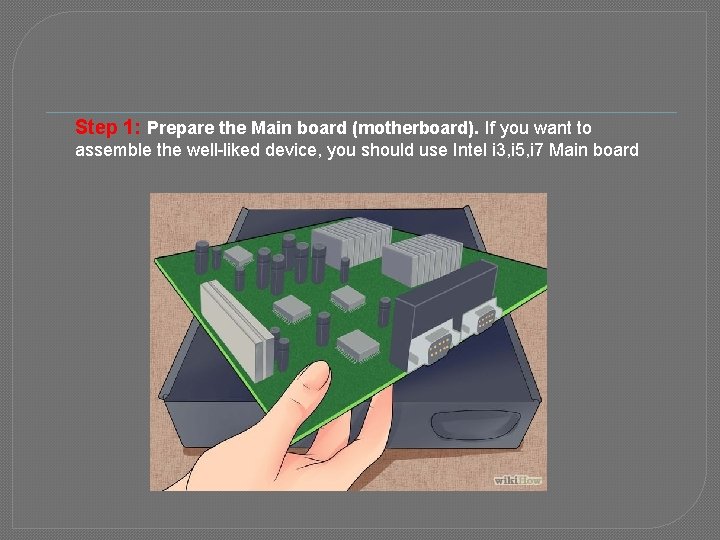 Step 1: Prepare the Main board (motherboard). If you want to assemble the well-liked device, you should use Intel i3,i5,i7 Main board

wikiHow