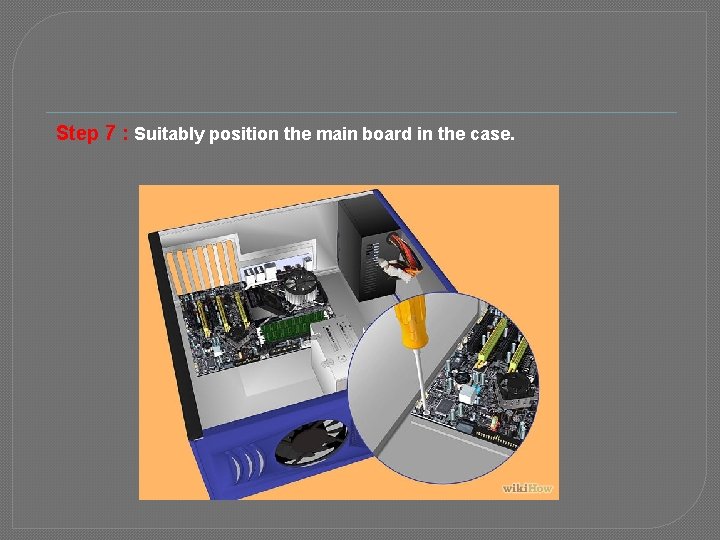 Step 7 : Suitably position the main board in the case.

wikiHow