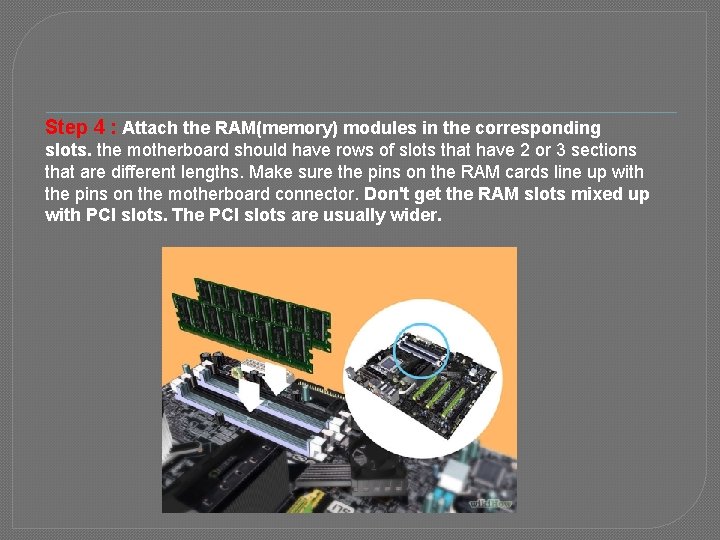 Step 4 : Attach the RAM(memory) modules in the corresponding slots. the motherboard should have rows of slots that have 2 or 3 sections that are different lengths. Make sure the pins on the RAM cards line up with the pins on the motherboard connector. Don't get the RAM slots mixed up with PCI slots. The PCI slots are usually wider.

wikiHow