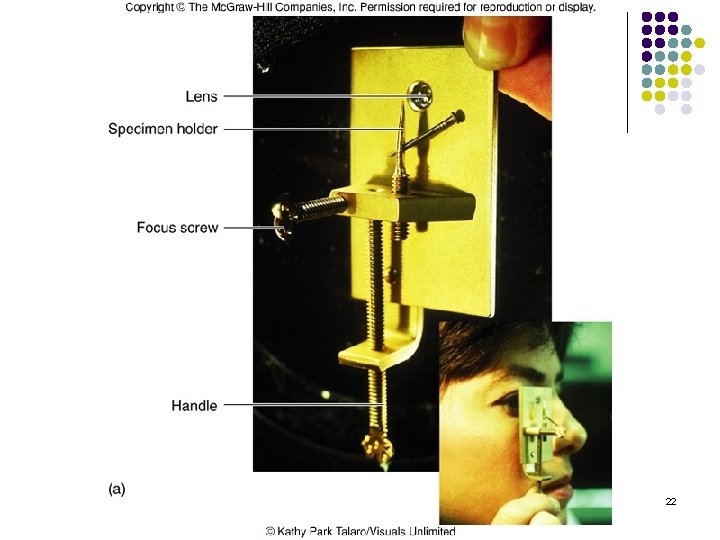 Copyright © The McGraw-Hill Companies, Inc. Permission required for reproduction or display.

Lens

Specimen holder

Focus screw

Handle

(a)

22

© Kathy Park Talaro/Visuals Unlimited