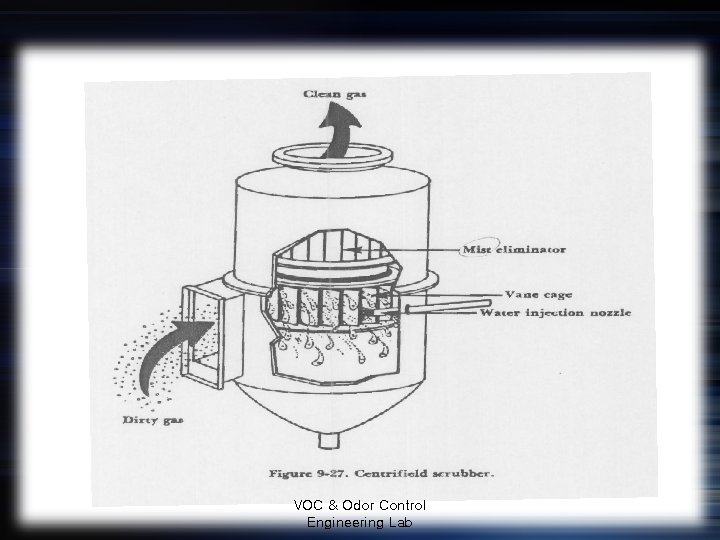 Clean gas

Mist eliminator

Vane cage

Water injection nozzle

Dirty gas

Figure 9-27. Centrifield scrubber.

VOC & Odor Control Engineering Lab