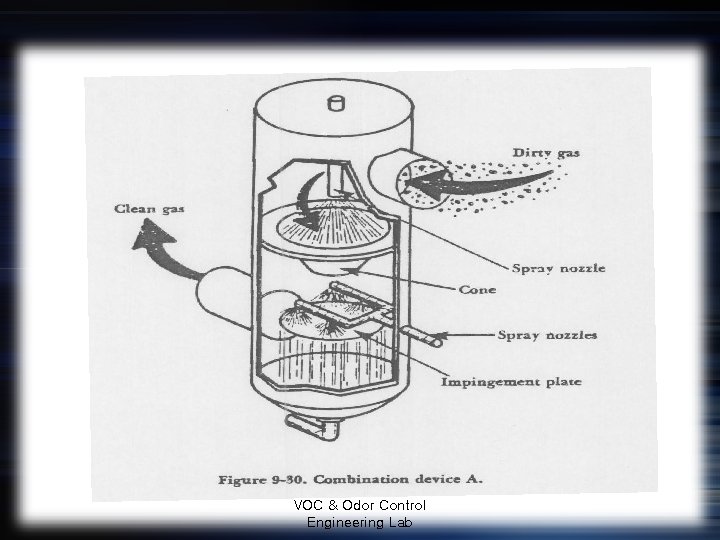 Dirty gas

Clean gas

Spray nozzle

Cone

Spray nozzles

Impingement plate

Figure 9-30. Combination device A.

VOC & Odor Control Engineering Lab