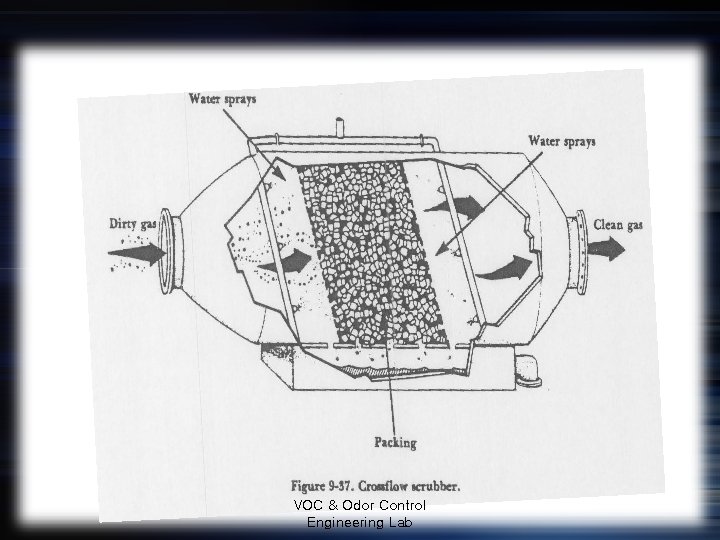 Water sprays

Water sprays

Dirty gas

Clean gas

Packing

Figure 9-37. Crossflow scrubber.

VOC & Odor Control
Engineering Lab