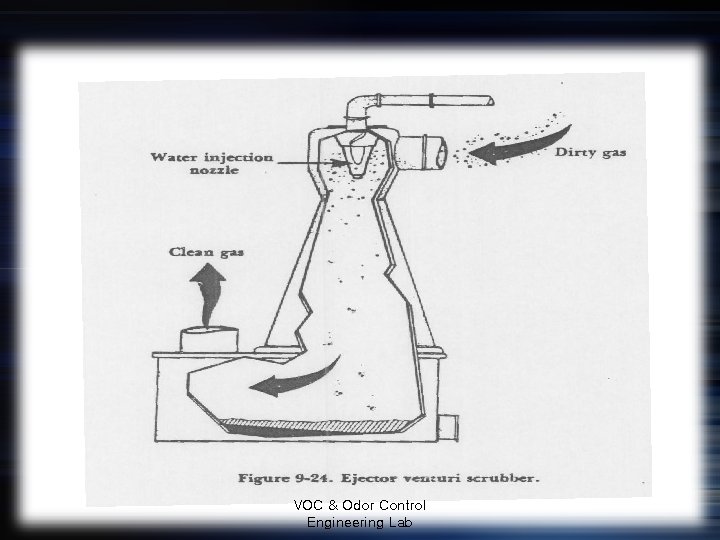 Water injection nozzle

Dirty gas

Clean gas

Figure 9-24. Ejector venturi scrubber.

VOC & Odor Control Engineering Lab