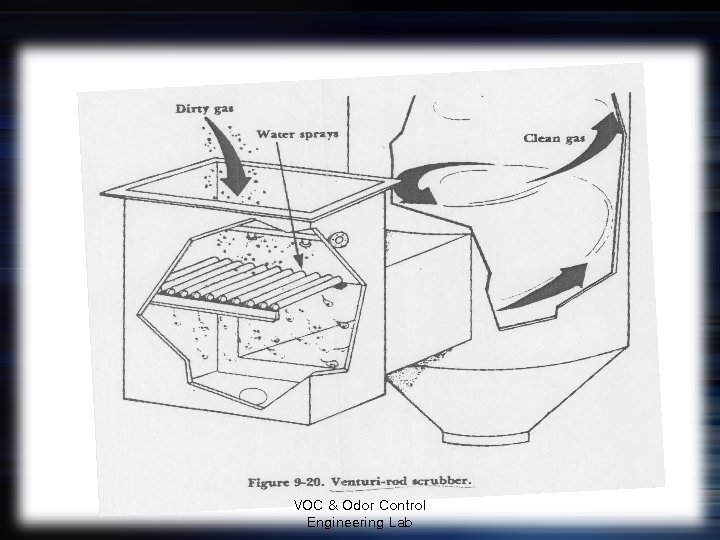 Dirty gas

Water sprays

Clean gas

Figure 9-20. Venturi-rod scrubber.

VOC & Odor Control Engineering Lab