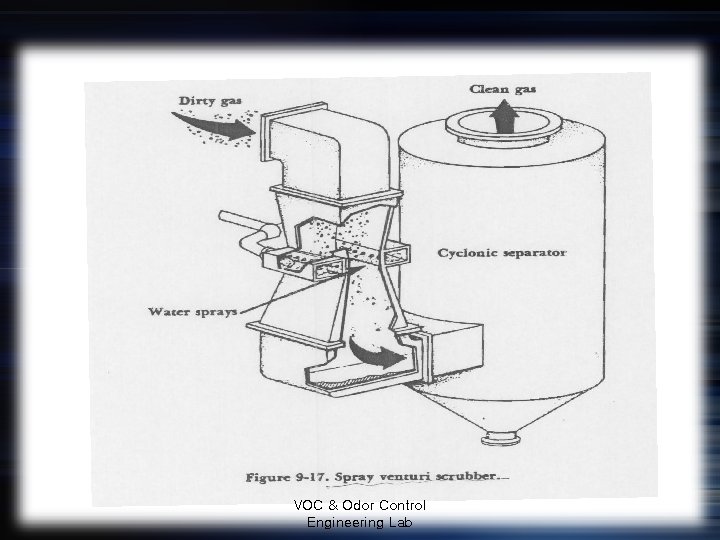 Dirty gas

Clean gas

Cyclonic separator

Water sprays

Figure 9-17. Spray venturi scrubber.

VOC & Odor Control
Engineering Lab