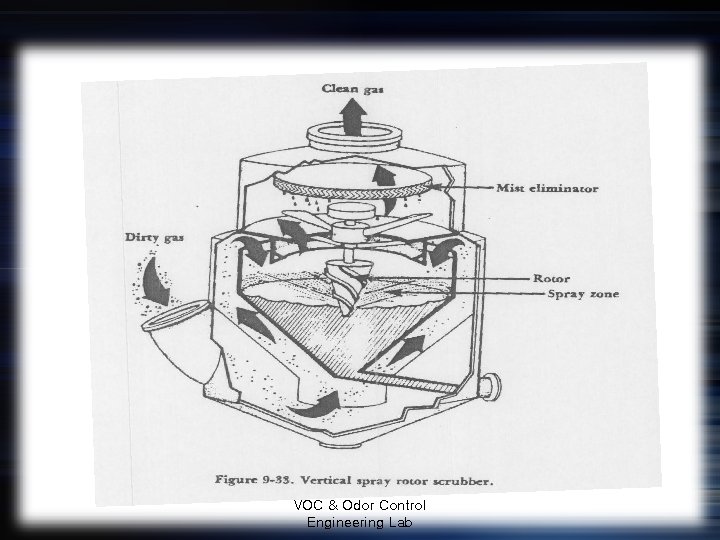 Clean gas

Mist eliminator

Dirty gas

Rotor

Spray zone

Figure 9-33. Vertical spray rotor scrubber.

VOC & Odor Control Engineering Lab