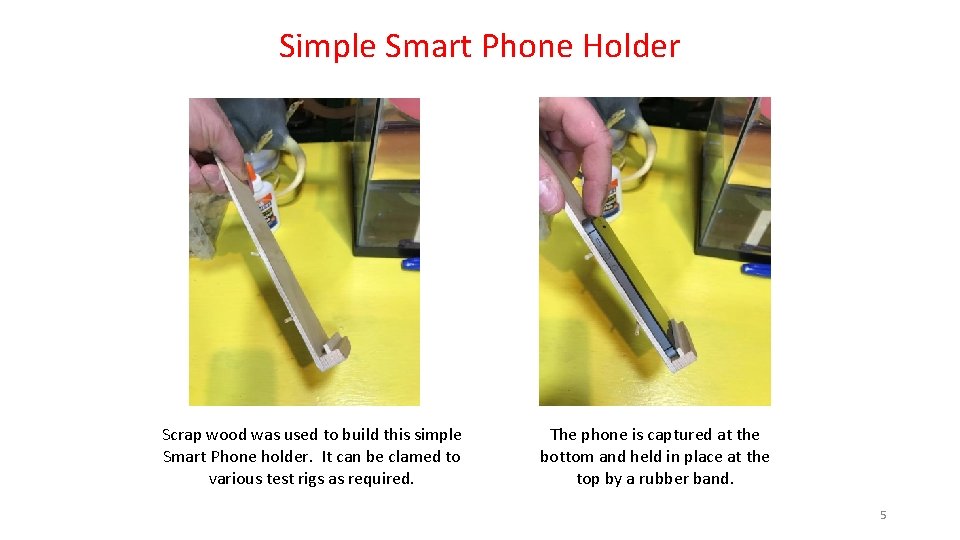 Simple Smart Phone Holder

Scrap wood was used to build this simple Smart Phone holder. It can be clamed to various test rigs as required.

The phone is captured at the bottom and held in place at the top by a rubber band.

5