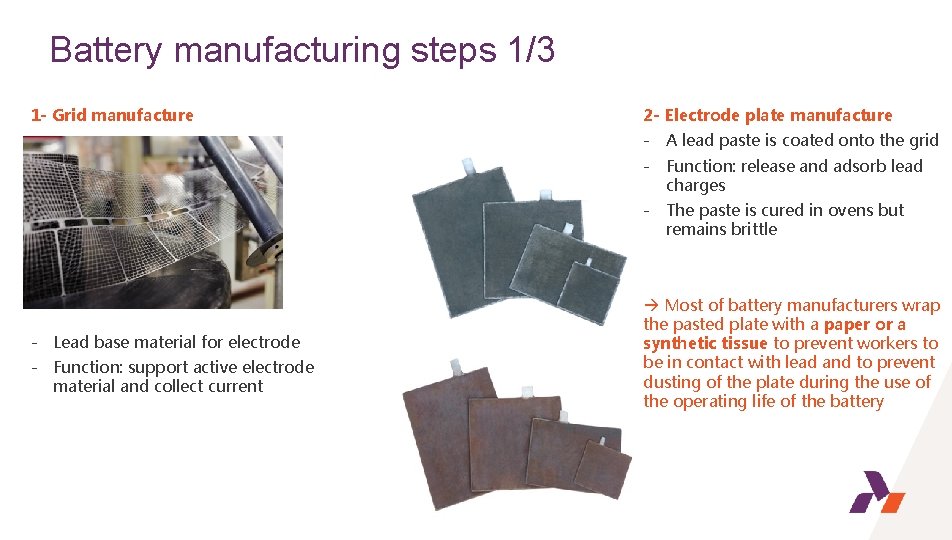 Battery manufacturing steps 1/3

1- Grid manufacture

- Lead base material for electrode
- Function: support active electrode material and collect current

2- Electrode plate manufacture
- A lead paste is coated onto the grid
- Function: release and adsorb lead charges
- The paste is cured in ovens but remains brittle

→ Most of battery manufacturers wrap the pasted plate with a paper or a synthetic tissue to prevent workers to be in contact with lead and to prevent dusting of the plate during the use of the operating life of the battery