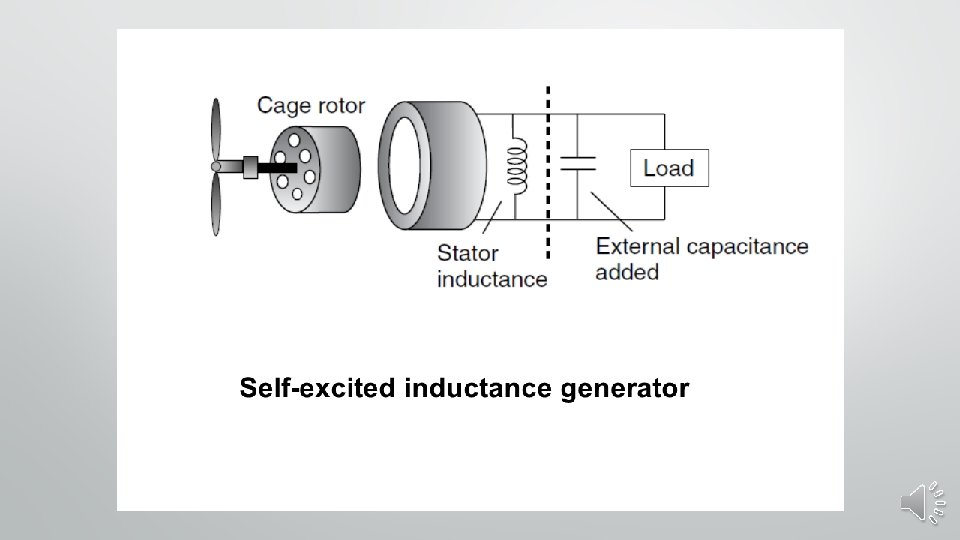 Cage rotor

Load

Stator inductance

External capacitance added

Self-excited inductance generator