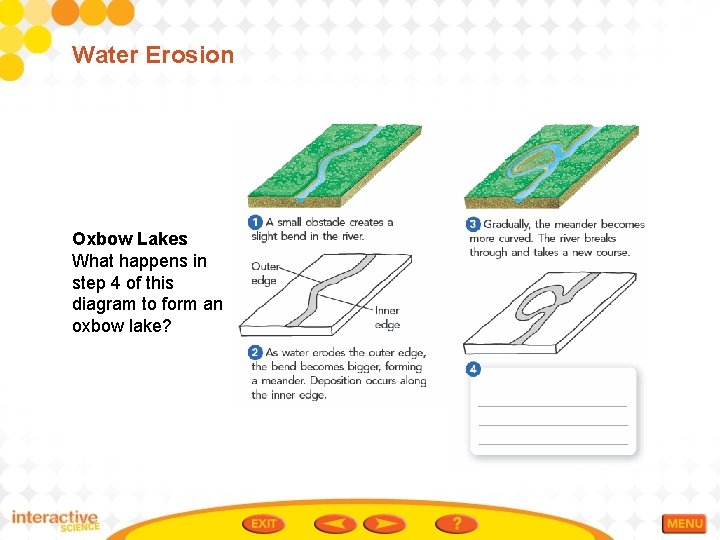 Water Erosion

Oxbow Lakes
What happens in step 4 of this diagram to form an oxbow lake?

1 A small obstacle creates a slight bend in the river.

Outer edge

Inner edge

2 As water erodes the outer edge, the bend becomes bigger, forming a meander. Deposition occurs along the inner edge.

3 Gradually, the meander becomes more curved. The river breaks through and takes a new course.

4

interactive SCIENCE

EXIT

?

MENU