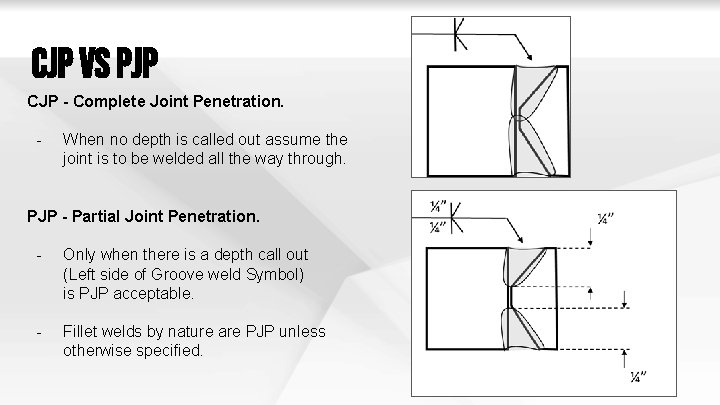 CJP VS PJP

CJP - Complete Joint Penetration.

- When no depth is called out assume the joint is to be welded all the way through.

PJP - Partial Joint Penetration.

- Only when there is a depth call out (Left side of Groove weld Symbol) is PJP acceptable.

- Fillet welds by nature are PJP unless otherwise specified.

¼"
¼"
¼"
¼"