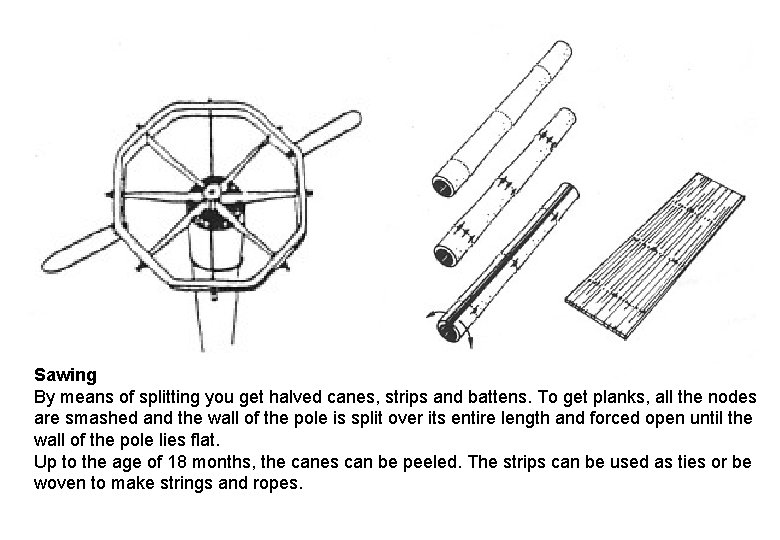 **Sawing**
By means of splitting you get halved canes, strips and battens. To get planks, all the nodes are smashed and the wall of the pole is split over its entire length and forced open until the wall of the pole lies flat.
Up to the age of 18 months, the canes can be peeled. The strips can be used as ties or be woven to make strings and ropes.