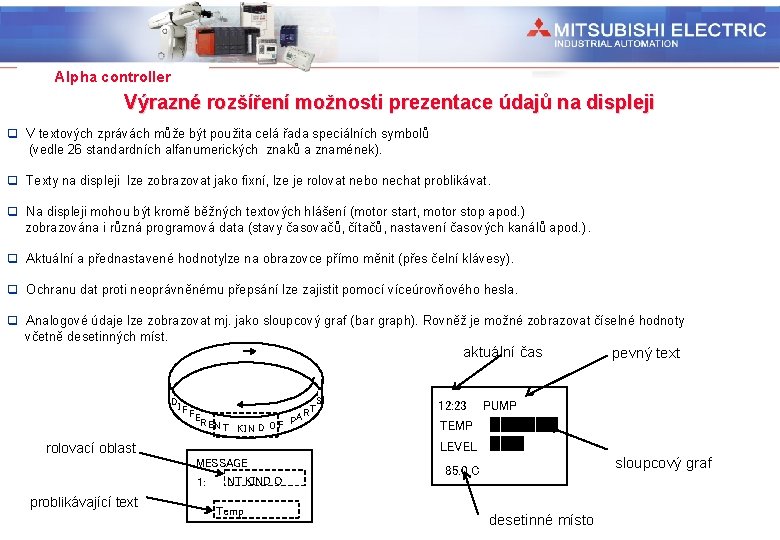 MITSUBISHI ELECTRIC
INDUSTRIAL AUTOMATION

Alpha controller

Výrazné rozšíření možnosti prezentace údajů na displeji

V textových zprávách může být použita celá řada speciálních symbolů (vedle 26 standardních alfanumerických znaků a znamének).

Texty na displeji lze zobrazovat jako fixní, lze je rolovat nebo nechat problikávat.

Na displeji mohou být kromě běžných textových hlášení (motor start, motor stop apod.) zobrazována i různá programová data (stavy časovačů, čítačů, nastavení časových kanálů apod.).

Aktuální a přednastavené hodnotylze na obrazovce přímo měnit (přes čelní klávesy).

Ochranu dat proti neoprávněnému přepsání lze zajistit pomocí víceúrovňového hesla.

Analogové údaje lze zobrazovat mj. jako sloupcový graf (bar graph). Rovněž je možné zobrazovat číselné hodnoty včetně desetinných míst.

DIFFERENT KIND OF PARTS

rolovací oblast

MESSAGE
1: NT KIND O

problikávající text

Temp

aktuální čas

pevný text

12:23 PUMP
TEMP
LEVEL
85.0 C

sloupcový graf

desetinné místo