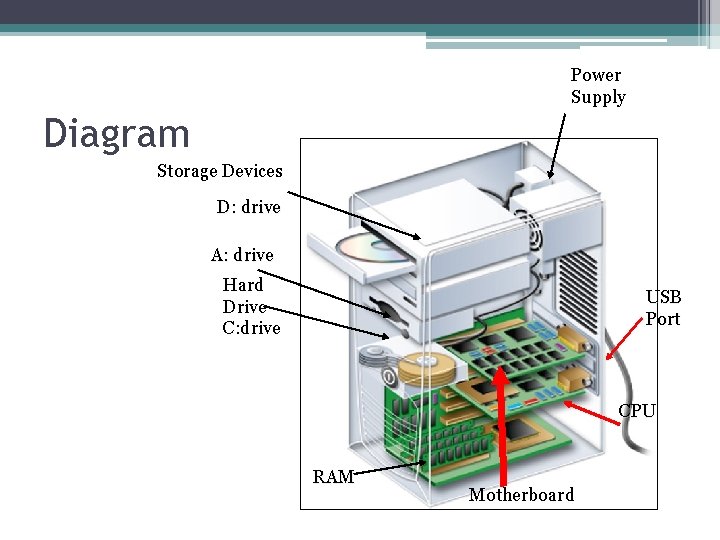 Diagram

Power Supply

Storage Devices

D: drive

A: drive

Hard Drive C:drive

USB Port

CPU

RAM

Motherboard