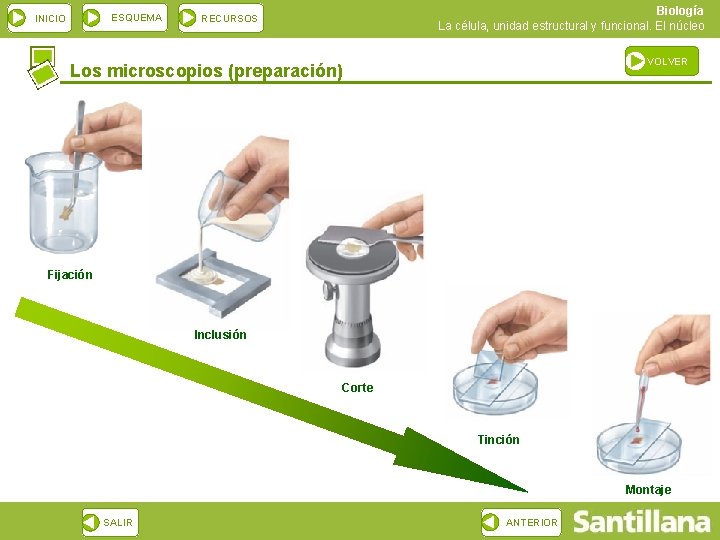 INICIO ESQUEMA RECURSOS

Biología
La célula, unidad estructural y funcional. El núcleo

Los microscopios (preparación)

VOLVER

Fijación

Inclusión

Corte

Tinción

Montaje

SALIR

ANTERIOR

Santillana