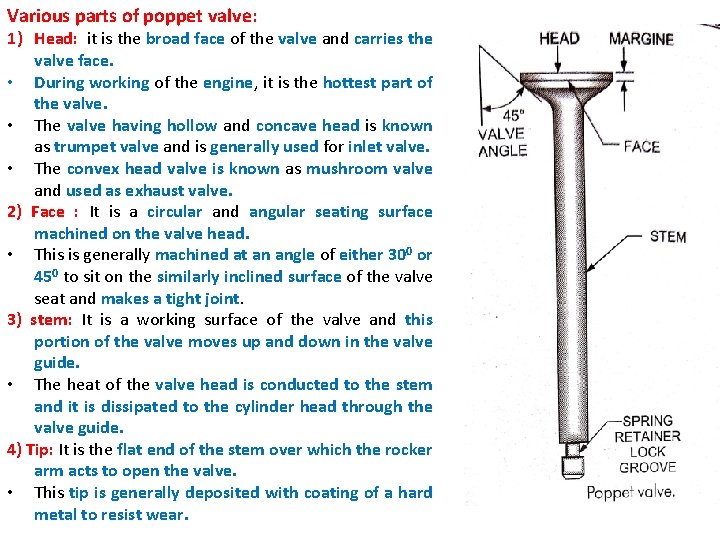 Various parts of poppet valve:

1) Head: it is the broad face of the valve and carries the valve face.

• During working of the engine, it is the hottest part of the valve.

• The valve having hollow and concave head is known as trumpet valve and is generally used for inlet valve.

• The convex head valve is known as mushroom valve and used as exhaust valve.

2) Face : It is a circular and angular seating surface machined on the valve head.

• This is generally machined at an angle of either $30^0$ or $45^0$ to sit on the similarly inclined surface of the valve seat and makes a tight joint.

3) stem: It is a working surface of the valve and this portion of the valve moves up and down in the valve guide.

• The heat of the valve head is conducted to the stem and it is dissipated to the cylinder head through the valve guide.

4) Tip: It is the flat end of the stem over which the rocker arm acts to open the valve.

• This tip is generally deposited with coating of a hard metal to resist wear.

HEAD
MARGINE
45°
VALVE ANGLE
FACE
STEM
SPRING RETAINER LOCK GROOVE
Poppet valve.