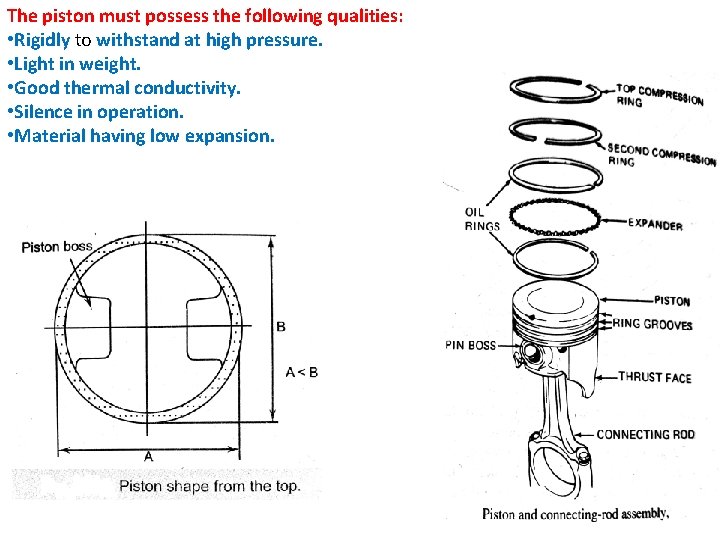 The piston must possess the following qualities:
•Rigidly to withstand at high pressure.
•Light in weight.
•Good thermal conductivity.
•Silence in operation.
•Material having low expansion.

Piston boss

B

A < B

A

Piston shape from the top.

TOP COMPRESSION RING

SECOND COMPRESSION RING

OIL RINGS

EXPANDER

PISTON

RING GROOVES

PIN BOSS

THRUST FACE

CONNECTING ROD

Piston and connecting-rod assembly.