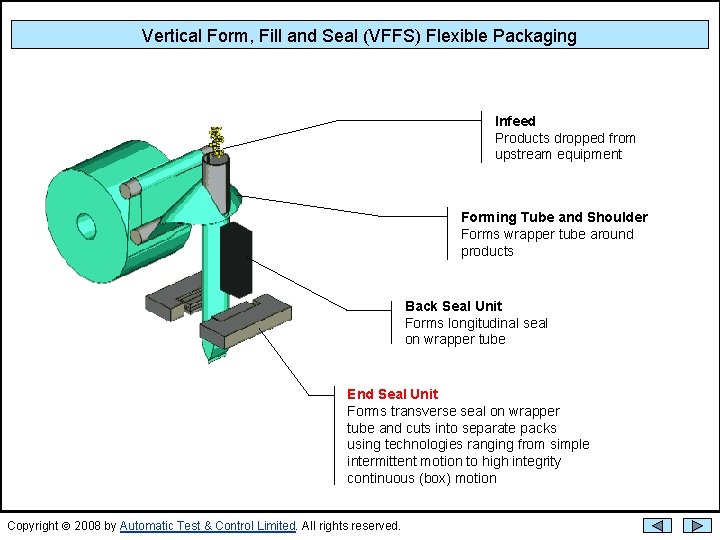 Vertical Form, Fill and Seal (VFFS) Flexible Packaging

Infeed
Products dropped from upstream equipment

Forming Tube and Shoulder
Forms wrapper tube around products

Back Seal Unit
Forms longitudinal seal on wrapper tube

End Seal Unit
Forms transverse seal on wrapper tube and cuts into separate packs using technologies ranging from simple intermittent motion to high integrity continuous (box) motion

Copyright © 2008 by Automatic Test & Control Limited. All rights reserved.