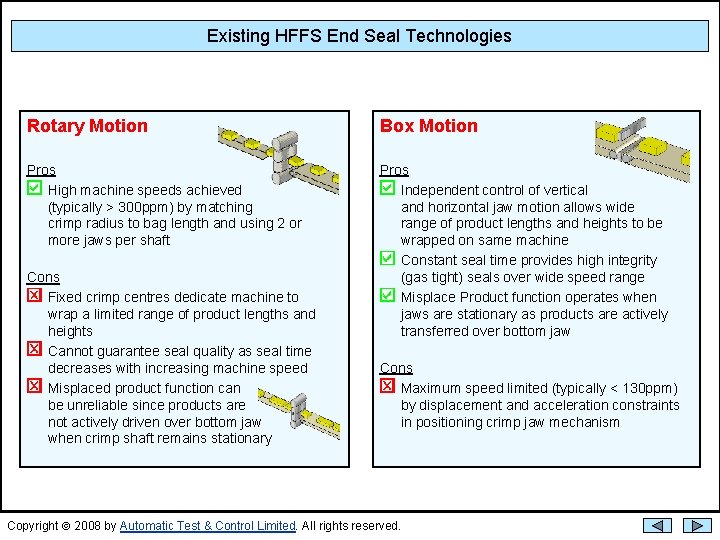 Existing HFFS End Seal Technologies

Rotary Motion

Pros

High machine speeds achieved (typically > 300ppm) by matching crimp radius to bag length and using 2 or more jaws per shaft

Cons

Fixed crimp centres dedicate machine to wrap a limited range of product lengths and heights

Cannot guarantee seal quality as seal time decreases with increasing machine speed

Misplaced product function can be unreliable since products are not actively driven over bottom jaw when crimp shaft remains stationary

Box Motion

Pros

Independent control of vertical and horizontal jaw motion allows wide range of product lengths and heights to be wrapped on same machine

Constant seal time provides high integrity (gas tight) seals over wide speed range

Misplace Product function operates when jaws are stationary as products are actively transferred over bottom jaw

Cons

Maximum speed limited (typically < 130ppm) by displacement and acceleration constraints in positioning crimp jaw mechanism

Copyright © 2008 by Automatic Test & Control Limited. All rights reserved.