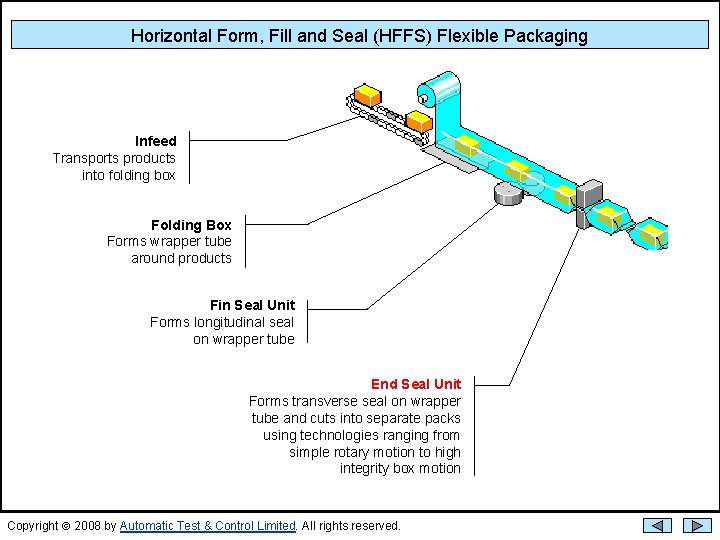 Horizontal Form, Fill and Seal (HFFS) Flexible Packaging

Infeed
Transports products into folding box

Folding Box
Forms wrapper tube around products

Fin Seal Unit
Forms longitudinal seal on wrapper tube

End Seal Unit
Forms transverse seal on wrapper tube and cuts into separate packs using technologies ranging from simple rotary motion to high integrity box motion

Copyright © 2008 by Automatic Test & Control Limited. All rights reserved.