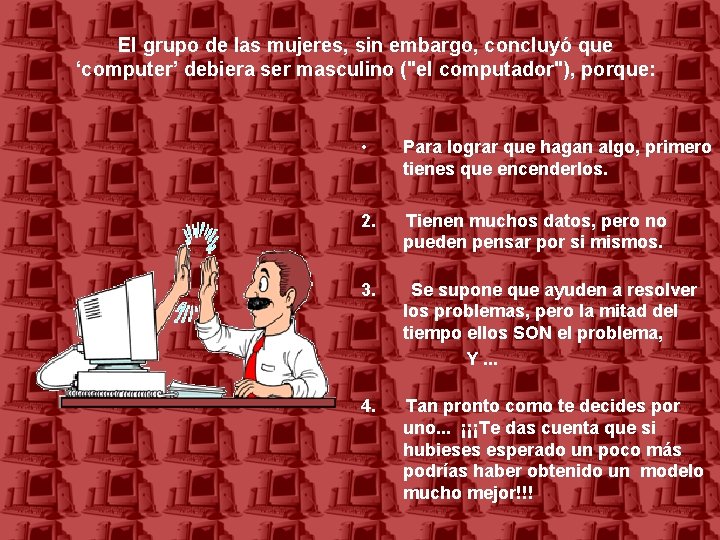 El grupo de las mujeres, sin embargo, concluyó que ‘computer’ debiera ser masculino ("el computador"), porque:

• Para lograr que hagan algo, primero tienes que encenderlos.

2. Tienen muchos datos, pero no pueden pensar por si mismos.

3. Se supone que ayuden a resolver los problemas, pero la mitad del tiempo ellos SON el problema,

Y ...

4. Tan pronto como te decides por uno... ¡¡¡Te das cuenta que si hubieses esperado un poco más podrías haber obtenido un modelo mucho mejor!!!