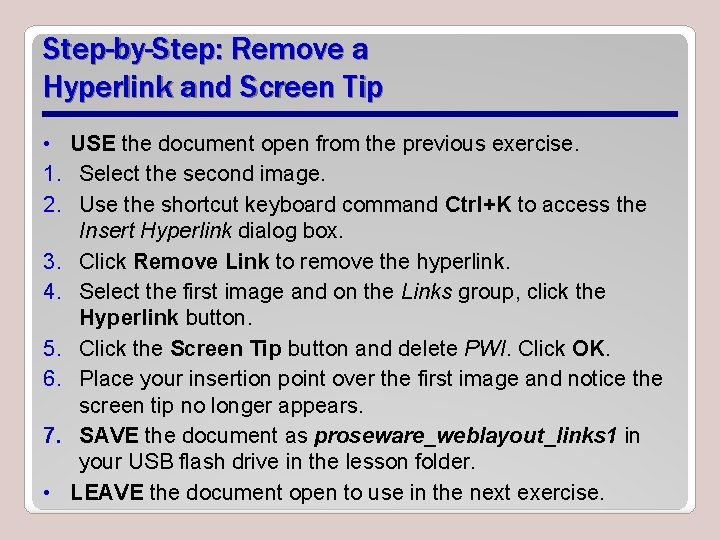 Step-by-Step: Remove a Hyperlink and Screen Tip

• USE the document open from the previous exercise.
1. Select the second image.
2. Use the shortcut keyboard command Ctrl+K to access the Insert Hyperlink dialog box.
3. Click Remove Link to remove the hyperlink.
4. Select the first image and on the Links group, click the Hyperlink button.
5. Click the Screen Tip button and delete PWI. Click OK.
6. Place your insertion point over the first image and notice the screen tip no longer appears.
7. SAVE the document as proseware_weblayout_links1 in your USB flash drive in the lesson folder.
• LEAVE the document open to use in the next exercise.