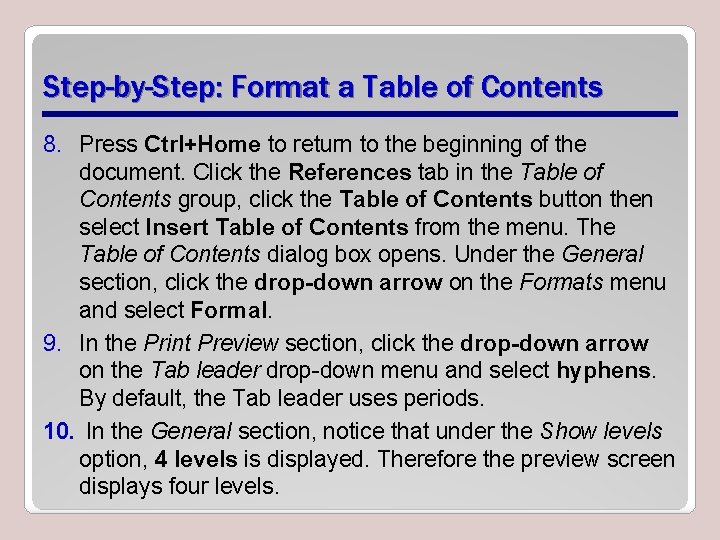 Step-by-Step: Format a Table of Contents

8. Press Ctrl+Home to return to the beginning of the document. Click the References tab in the Table of Contents group, click the Table of Contents button then select Insert Table of Contents from the menu. The Table of Contents dialog box opens. Under the General section, click the drop-down arrow on the Formats menu and select Formal.

9. In the Print Preview section, click the drop-down arrow on the Tab leader drop-down menu and select hyphens. By default, the Tab leader uses periods.

10. In the General section, notice that under the Show levels option, 4 levels is displayed. Therefore the preview screen displays four levels.