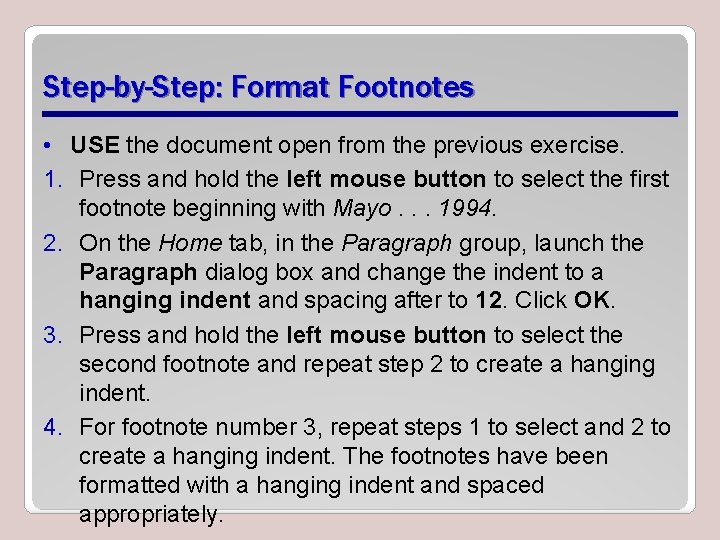 Step-by-Step: Format Footnotes

• USE the document open from the previous exercise.

1. Press and hold the left mouse button to select the first footnote beginning with Mayo . . . 1994.

2. On the Home tab, in the Paragraph group, launch the Paragraph dialog box and change the indent to a hanging indent and spacing after to 12. Click OK.

3. Press and hold the left mouse button to select the second footnote and repeat step 2 to create a hanging indent.

4. For footnote number 3, repeat steps 1 to select and 2 to create a hanging indent. The footnotes have been formatted with a hanging indent and spaced appropriately.