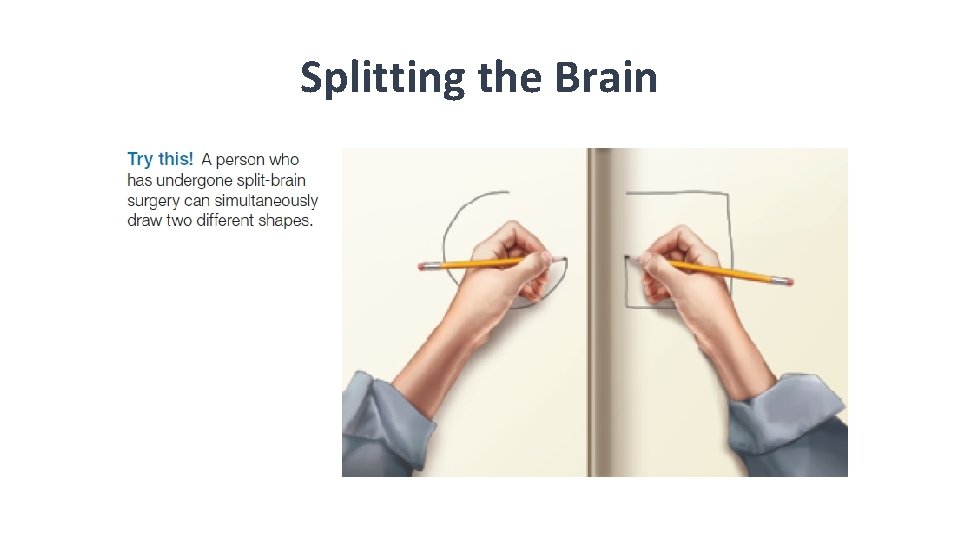 Splitting the Brain

Try this! A person who has undergone split-brain surgery can simultaneously draw two different shapes.