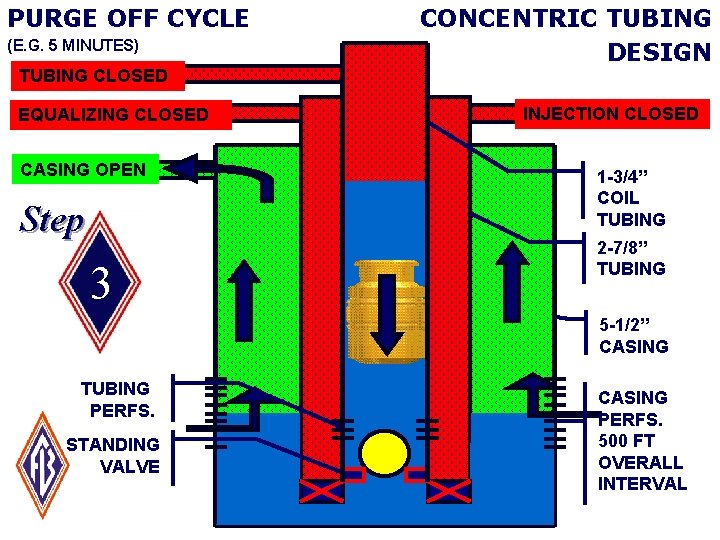 PURGE OFF CYCLE
(E.G. 5 MINUTES)

CONCENTRIC TUBING DESIGN

TUBING CLOSED

EQUALIZING CLOSED

INJECTION CLOSED

CASING OPEN

Step

3

1-3/4" COIL TUBING

2-7/8" TUBING

5-1/2" CASING

TUBING PERFS.

STANDING VALVE

CASING PERFS. 500 FT OVERALL INTERVAL

FB