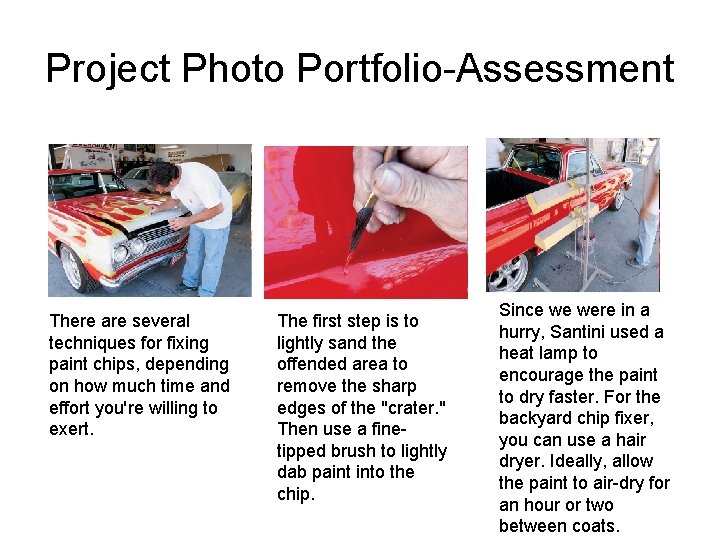 Project Photo Portfolio-Assessment

There are several techniques for fixing paint chips, depending on how much time and effort you're willing to exert.

The first step is to lightly sand the offended area to remove the sharp edges of the "crater." Then use a fine-tipped brush to lightly dab paint into the chip.

Since we were in a hurry, Santini used a heat lamp to encourage the paint to dry faster. For the backyard chip fixer, you can use a hair dryer. Ideally, allow the paint to air-dry for an hour or two between coats.