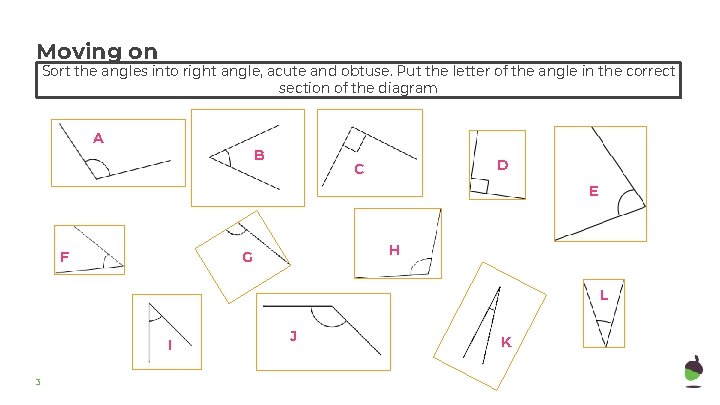 Moving on

Sort the angles into right angle, acute and obtuse. Put the letter of the angle in the correct section of the diagram

A

B

C

D

E

F

G

H

I

J

K

L

3