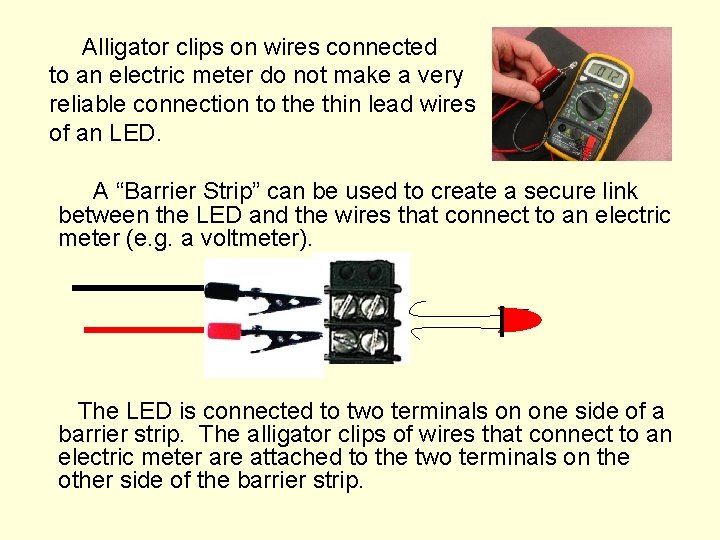 Alligator clips on wires connected to an electric meter do not make a very reliable connection to the thin lead wires of an LED.

A “Barrier Strip” can be used to create a secure link between the LED and the wires that connect to an electric meter (e.g. a voltmeter).

The LED is connected to two terminals on one side of a barrier strip. The alligator clips of wires that connect to an electric meter are attached to the two terminals on the other side of the barrier strip.