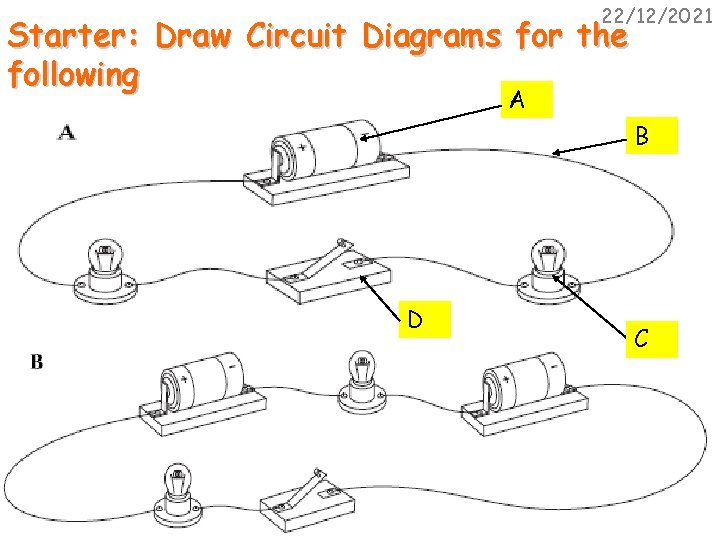 22/12/2021

Starter: Draw Circuit Diagrams for the following

A

A

B

+

-

D

C

B

+

-

+

-