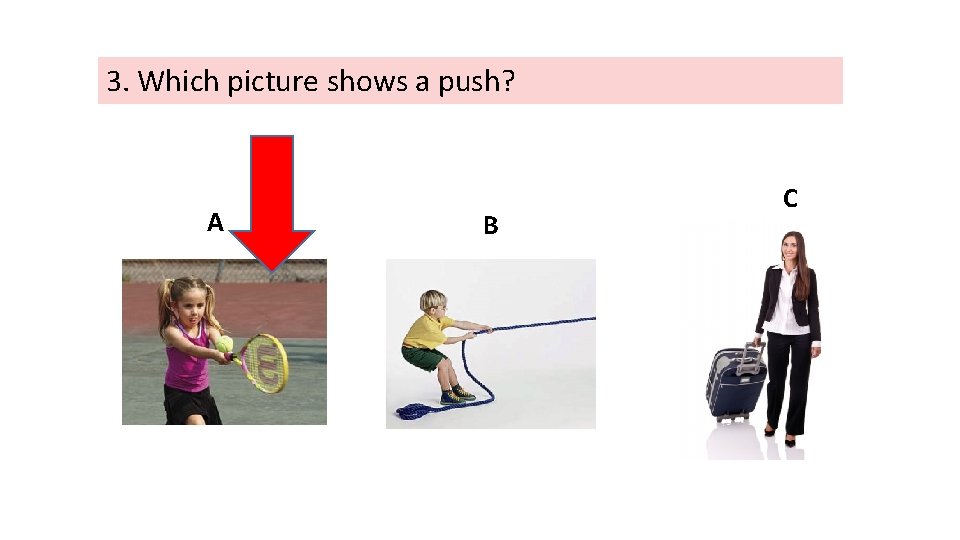 3. Which picture shows a push?

A

B

C