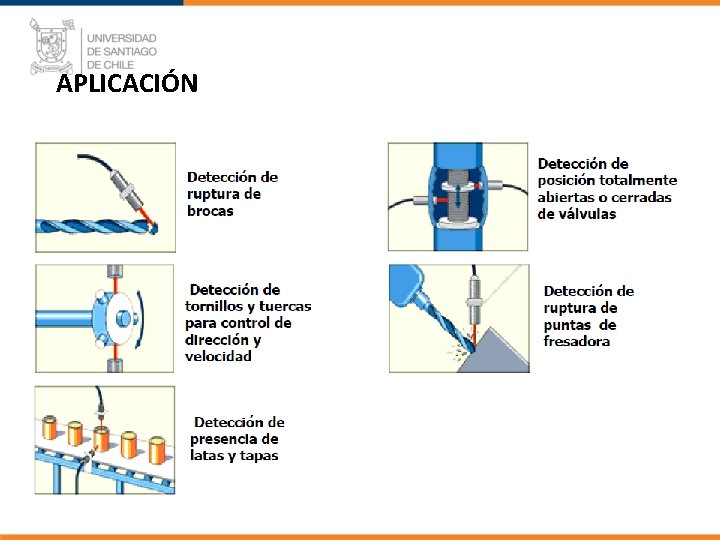 UNIVERSIDAD DE SANTIAGO DE CHILE

APLICACIÓN

Detección de ruptura de brocas

Detección de tornillos y tuercas para control de dirección y velocidad

Detección de presencia de latas y tapas

Detección de posición totalmente abiertas o cerradas de válvulas

Detección de ruptura de puntas de fresadora