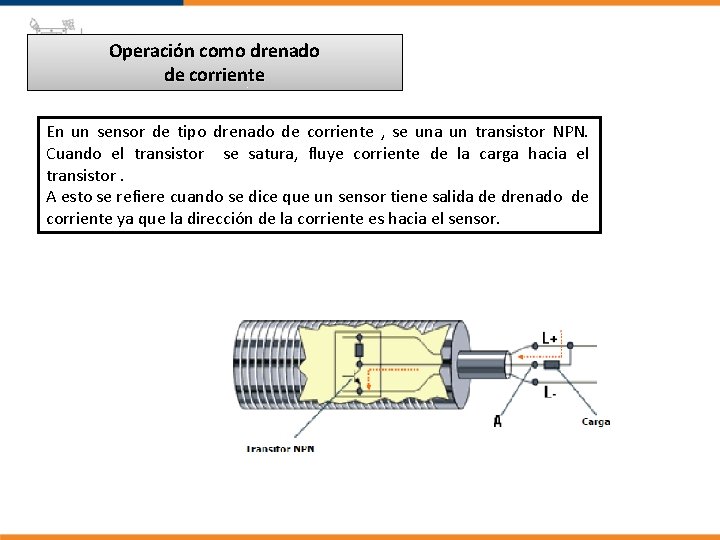 Operación como drenado
de corriente

En un sensor de tipo drenado de corriente , se una un transistor NPN. Cuando el transistor se satura, fluye corriente de la carga hacia el transistor .
A esto se refiere cuando se dice que un sensor tiene salida de drenado de corriente ya que la dirección de la corriente es hacia el sensor.

L+
L-
A
Carga
Transitor NPN