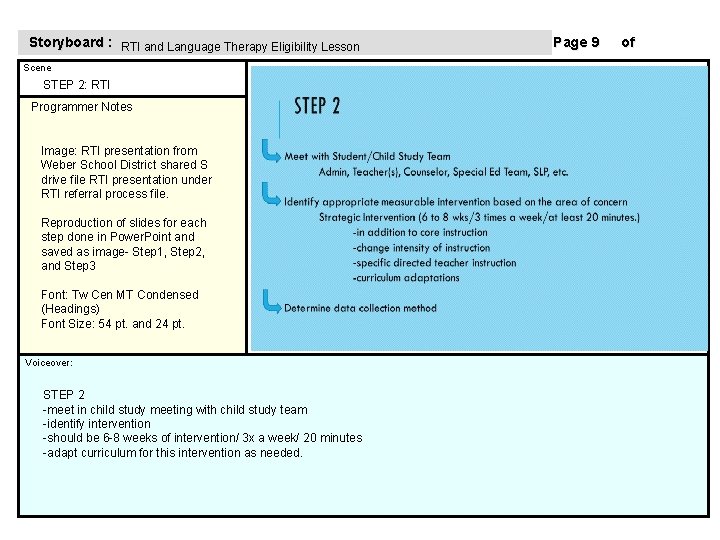 Storyboard : RTI and Language Therapy Eligibility Lesson

Page 9 of

Scene
STEP 2: RTI

Programmer Notes

Image: RTI presentation from Weber School District shared S drive file RTI presentation under RTI referral process file.

Reproduction of slides for each step done in PowerPoint and saved as image- Step1, Step2, and Step3

Font: Tw Cen MT Condensed (Headings)
Font Size: 54 pt. and 24 pt.

STEP 2

Meet with Student/Child Study Team
Admin, Teacher(s), Counselor, Special Ed Team, SLP, etc.

Identify appropriate measurable intervention based on the area of concern
Strategic Intervention (6 to 8 wks/3 times a week/at least 20 minutes.)
-in addition to core instruction
-change intensity of instruction
-specific directed teacher instruction
-curriculum adaptations

Determine data collection method

Voiceover:

STEP 2
-meet in child study meeting with child study team
-identify intervention
-should be 6-8 weeks of intervention/ 3x a week/ 20 minutes
-adapt curriculum for this intervention as needed.